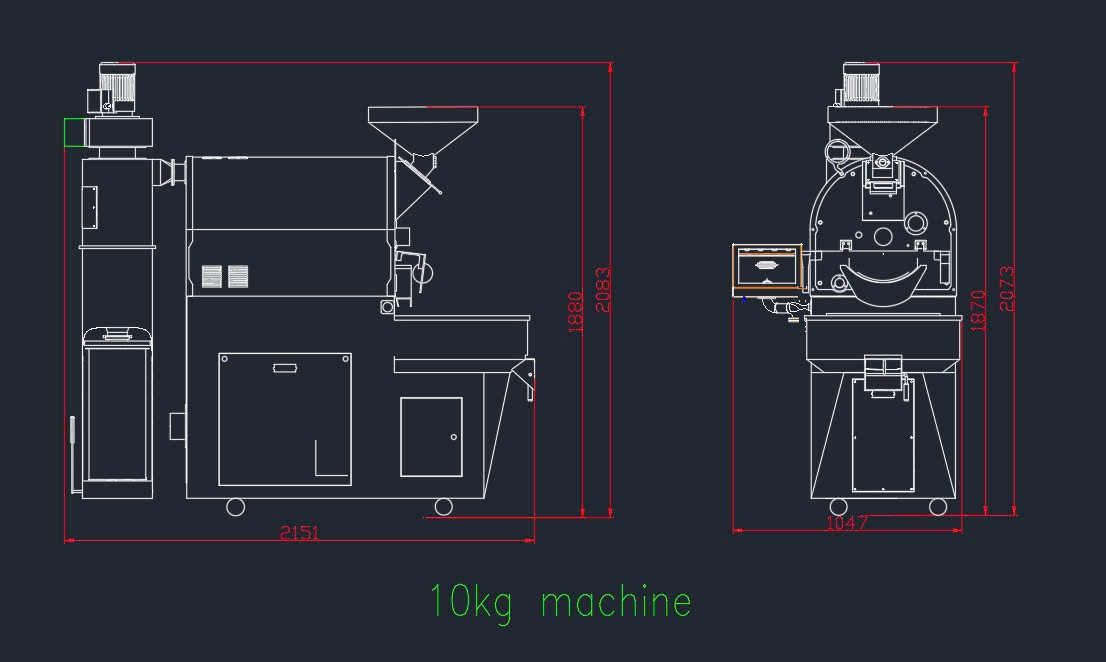 1880
2083
2151
1870
2073
1047
10kg machine